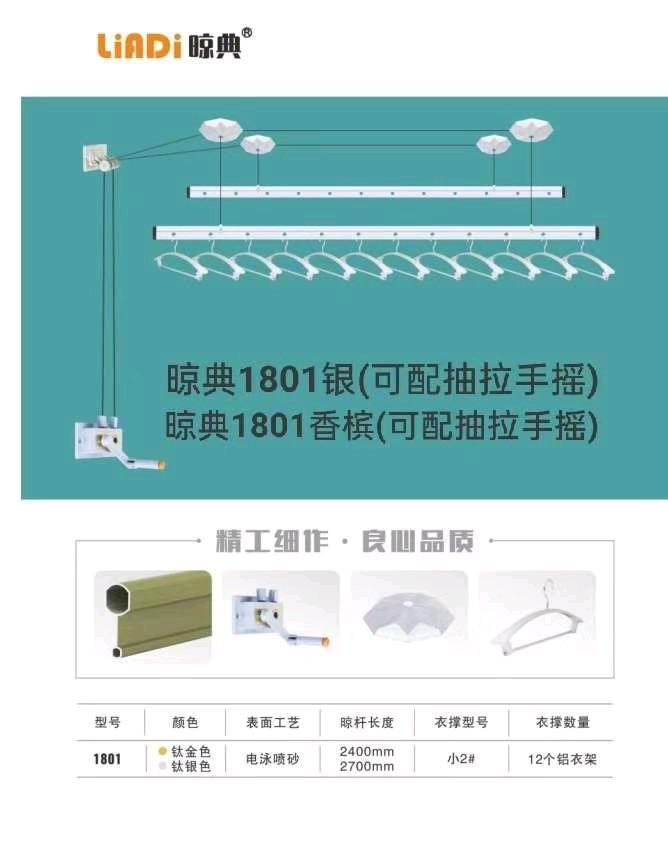 LiADi 晾典®

晾典1801银(可配抽拉手摇)
晾典1801香槟(可配抽拉手摇)

精工细作 · 良心品质

| 型号 | 颜色 | 表面工艺 | 晾杆长度 | 衣撑型号 | 衣撑数量 |
|---|---|---|---|---|---|
| 1801 | 钛金色 钛银色 | 电泳喷砂 | 2400mm 2700mm | 小2# | 12个铝衣架 |