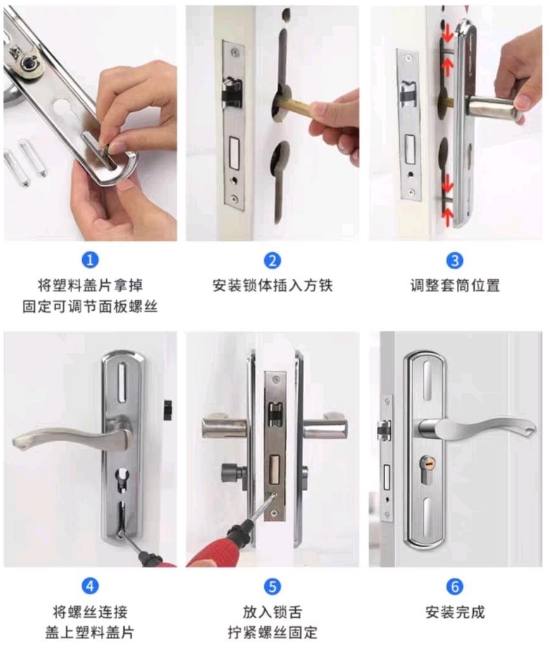 1
将塑料盖片拿掉
固定可调节面板螺丝

2
安装锁体插入方铁

3
调整套筒位置

4
将螺丝连接
盖上塑料盖片

5
放入锁舌
拧紧螺丝固定

6
安装完成