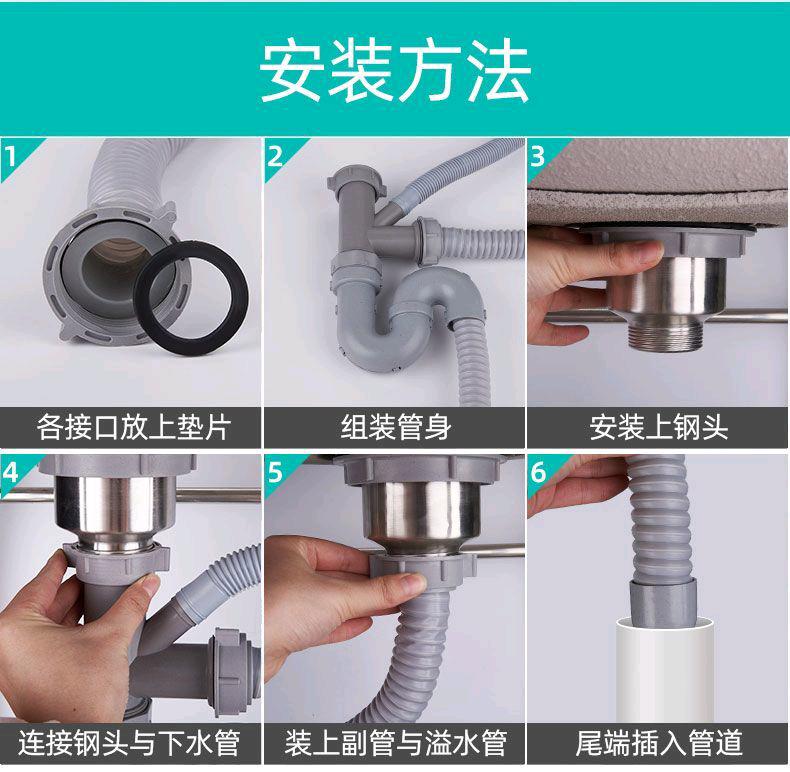 安装方法

1
各接口放上垫片

2
组装管身

3
安装上钢头

4
连接钢头与下水管

5
装上副管与溢水管

6
尾端插入管道