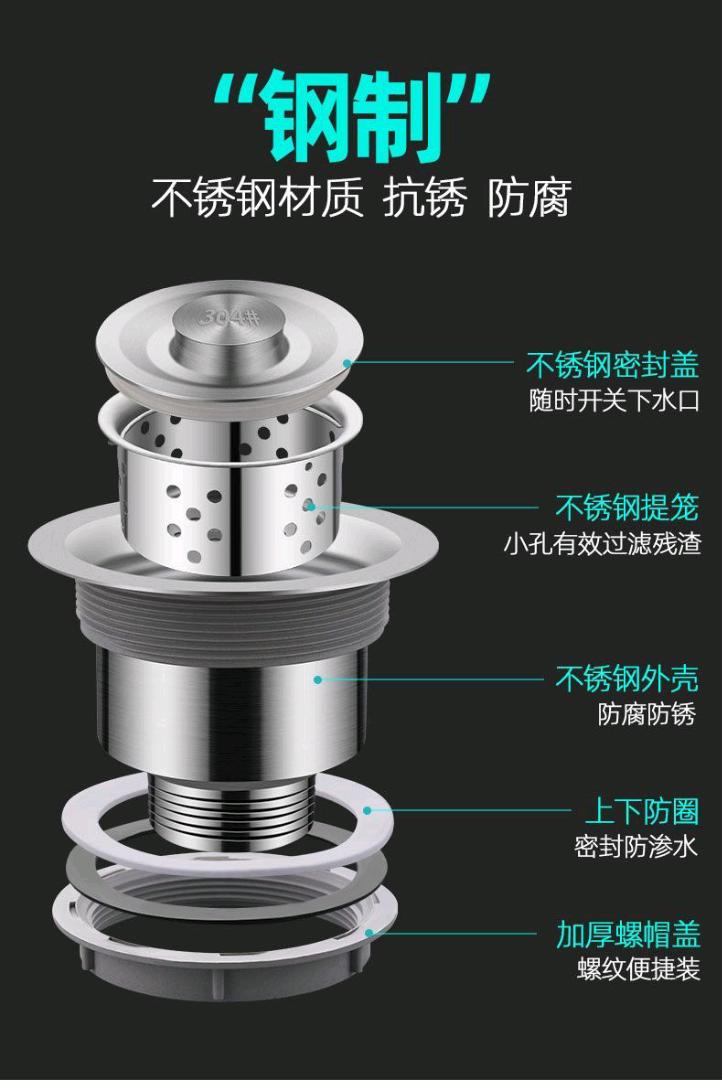 “钢制”
不锈钢材质 抗锈 防腐

304#

不锈钢密封盖
随时开关下水口

不锈钢提笼
小孔有效过滤残渣

不锈钢外壳
防腐防锈

上下防圈
密封防渗水

加厚螺帽盖
螺纹便捷装