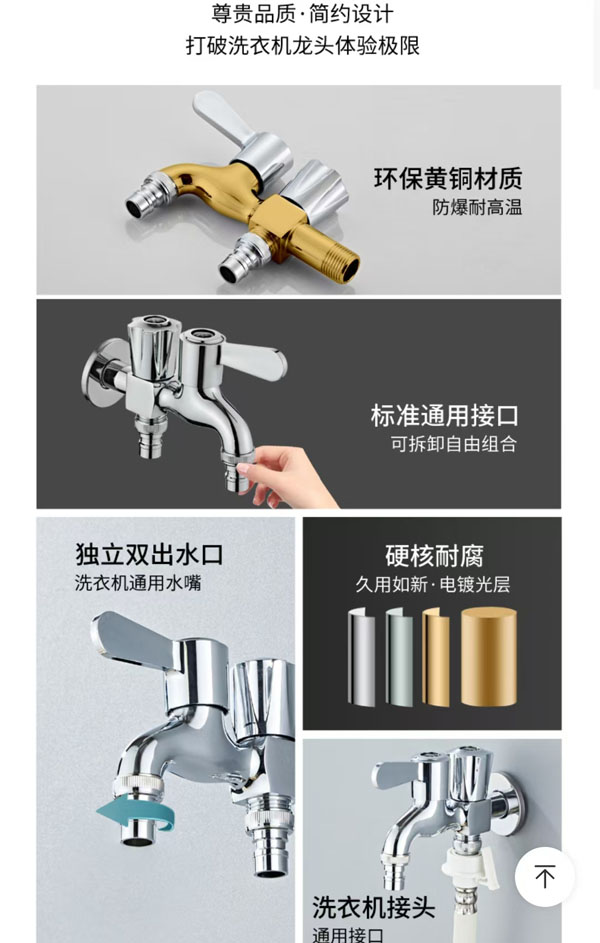 尊贵品质·简约设计
打破洗衣机龙头体验极限

环保黄铜材质
防爆耐高温

标准通用接口
可拆卸自由组合

独立双出水口
洗衣机通用水嘴

硬核耐腐
久用如新·电镀光层

洗衣机接头
通用接口